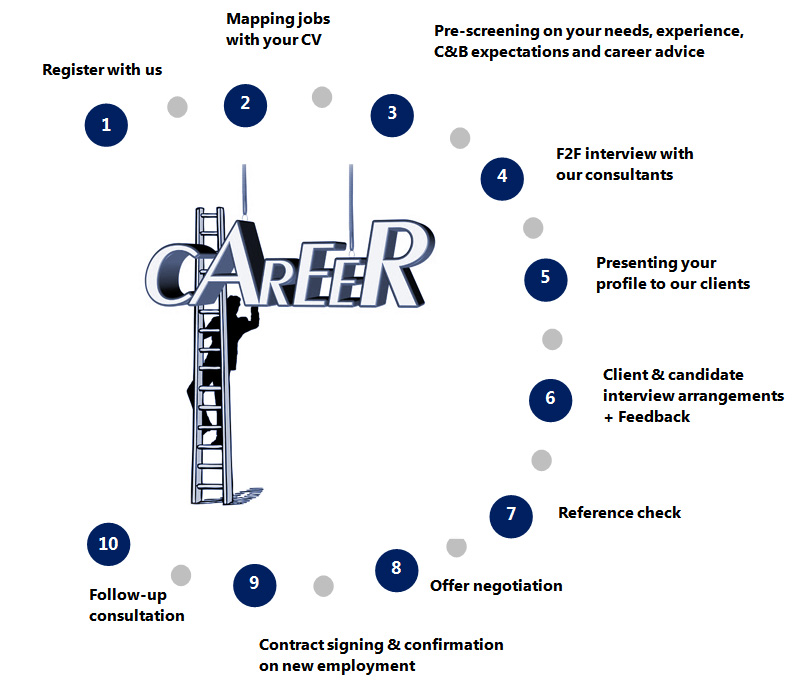 1
Register with us

2
Mapping jobs with your CV

3
Pre-screening on your needs, experience, C&B expectations and career advice

4
F2F interview with our consultants

5
Presenting your profile to our clients

6
Client & candidate interview arrangements + Feedback

7
Reference check

8
Offer negotiation

9
Contract signing & confirmation on new employment

10
Follow-up consultation

CAREER